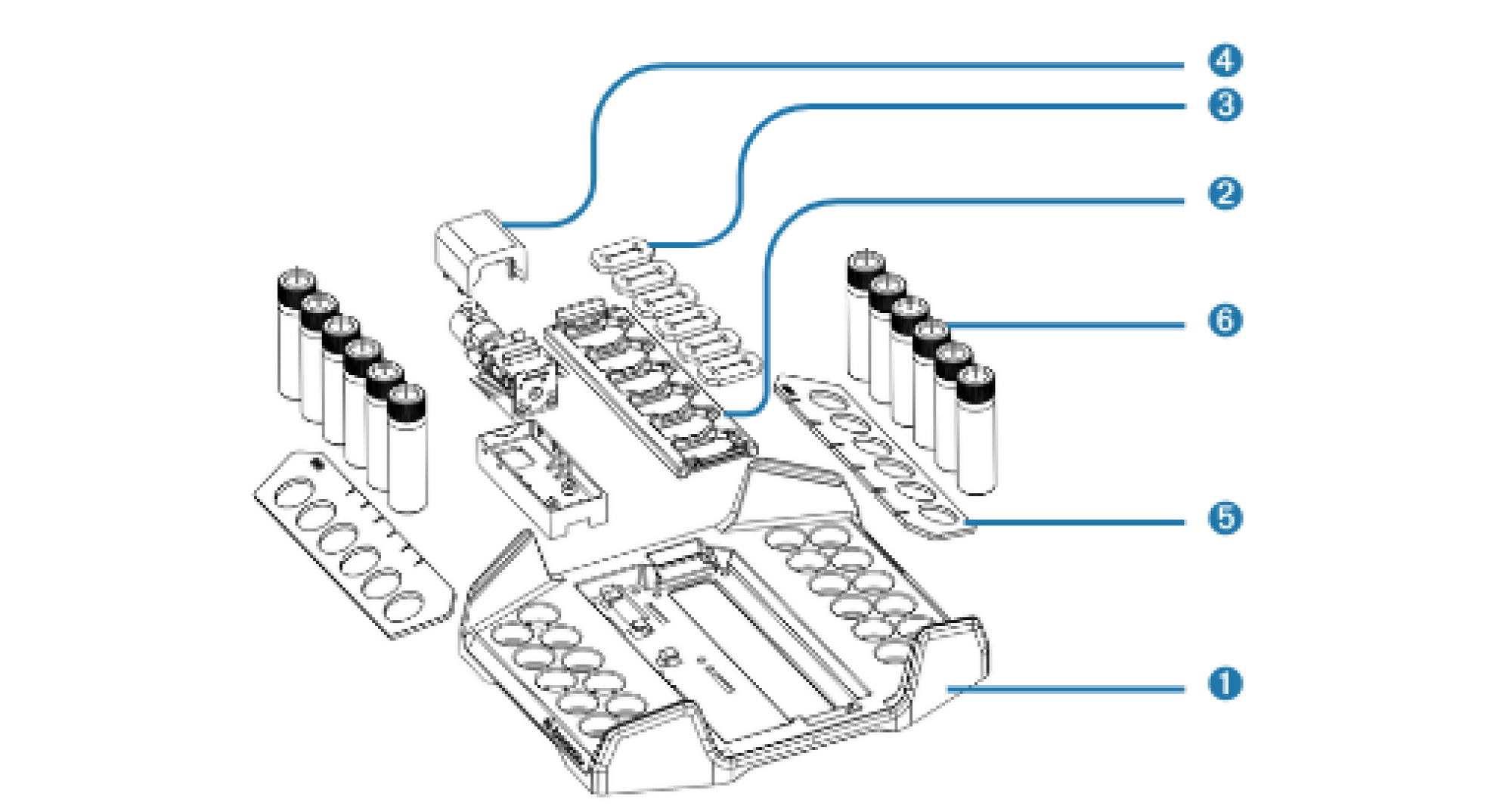 4
3
2
6
5
1